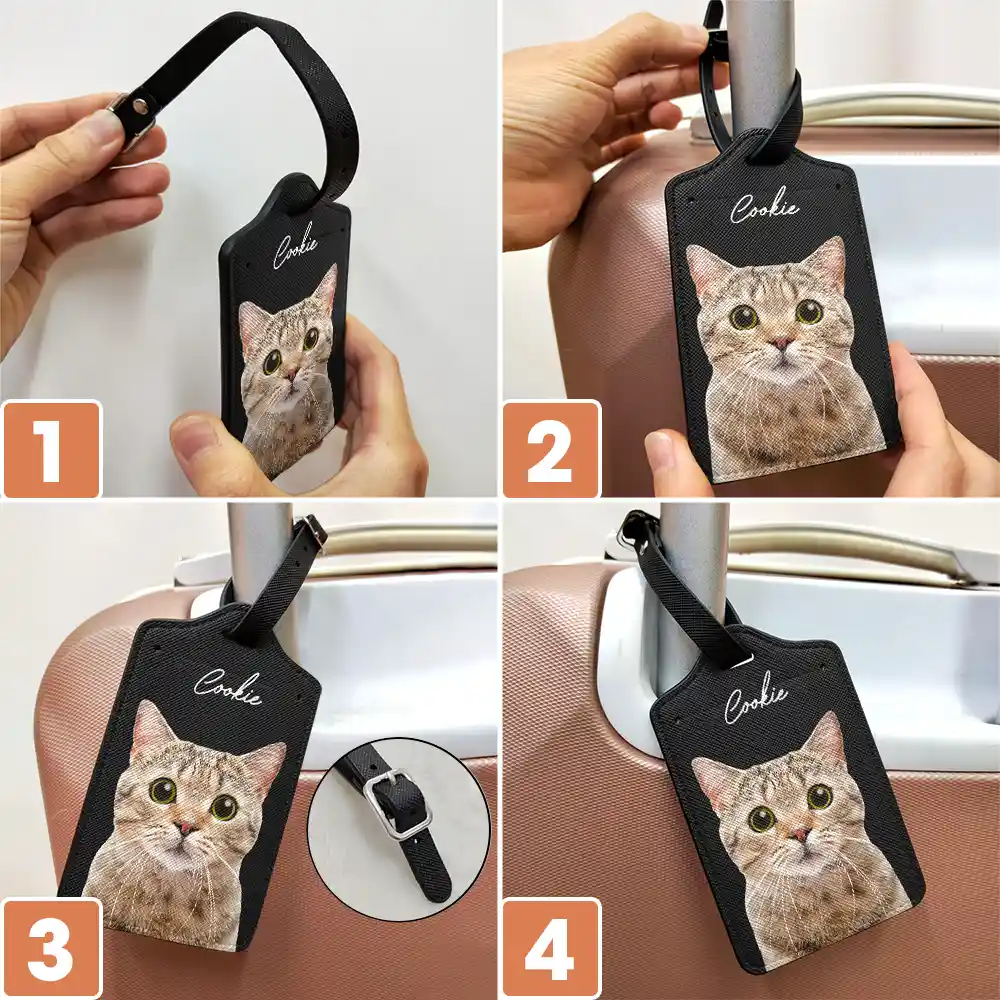 Cookie
1
Cookie
2
Cookie
3
Cookie
4